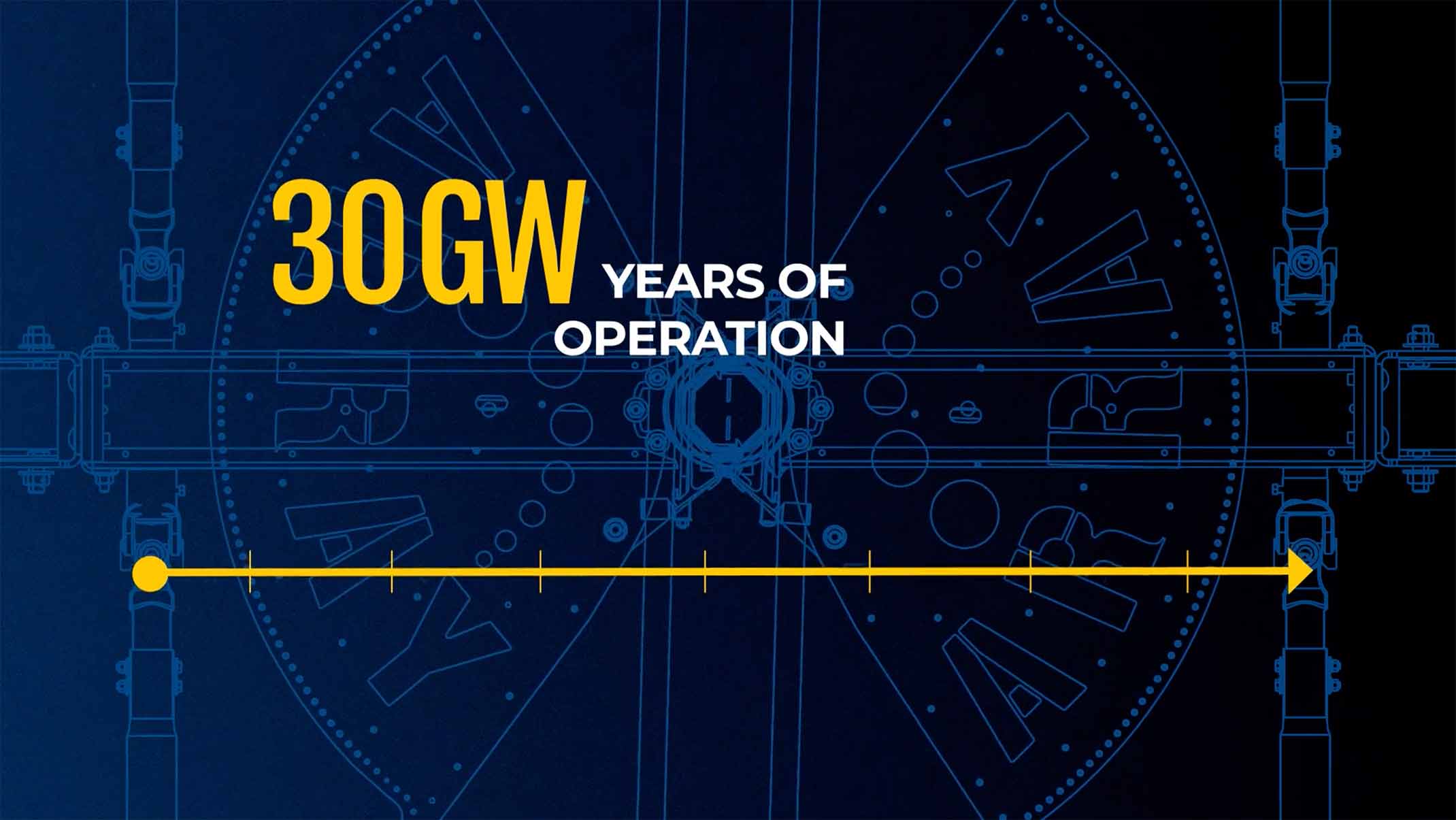 30 GW YEARS OF OPERATION